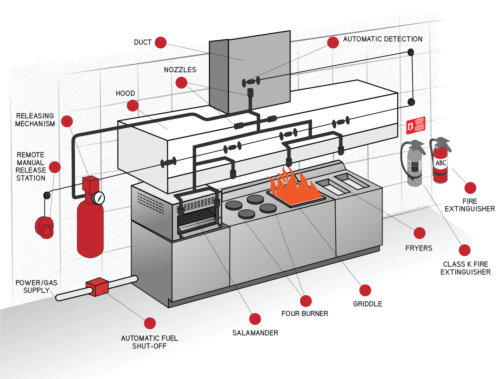 DUCT

AUTOMATIC DETECTION

NOZZLES

HOOD

RELEASING MECHANISM

REMOTE MANUAL RELEASE STATION

ABC

FIRE EXTINGUISHER

FRYERS

CLASS K FIRE EXTINGUISHER

POWER/GAS SUPPLY

GRIDDLE

FOUR BURNER

SALAMANDER

AUTOMATIC FUEL SHUT-OFF